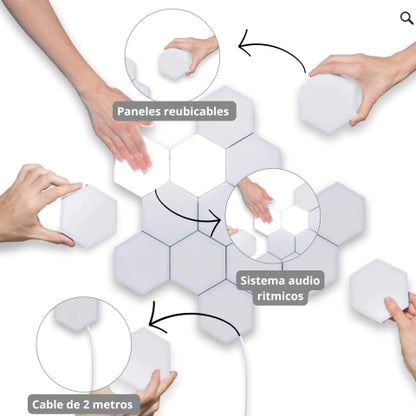 Paneles reubicables

Sistema audio ritmicos

Cable de 2 metros