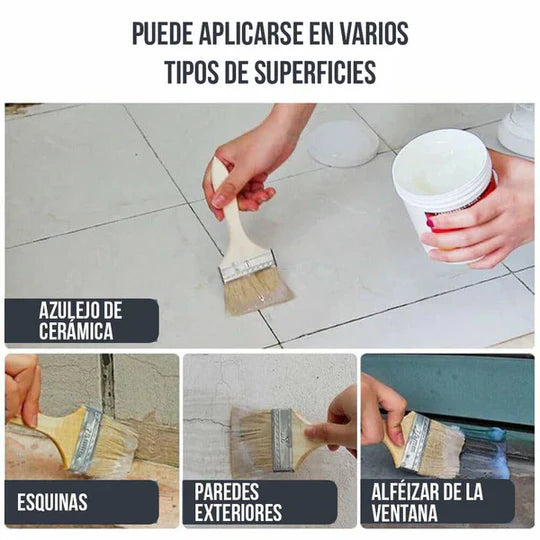 PUEDE APLICARSE EN VARIOS TIPOS DE SUPERFICIES

AZULEJO DE CERÁMICA

ESQUINAS

PAREDES EXTERIORES

ALFÉIZAR DE LA VENTANA