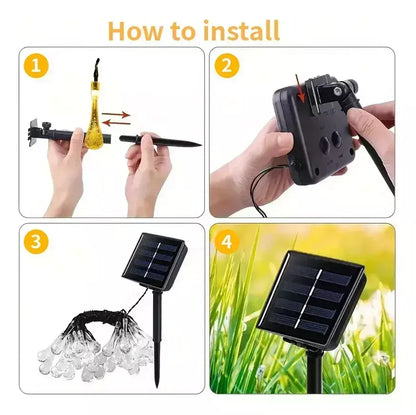 How to install

1

2

3

4