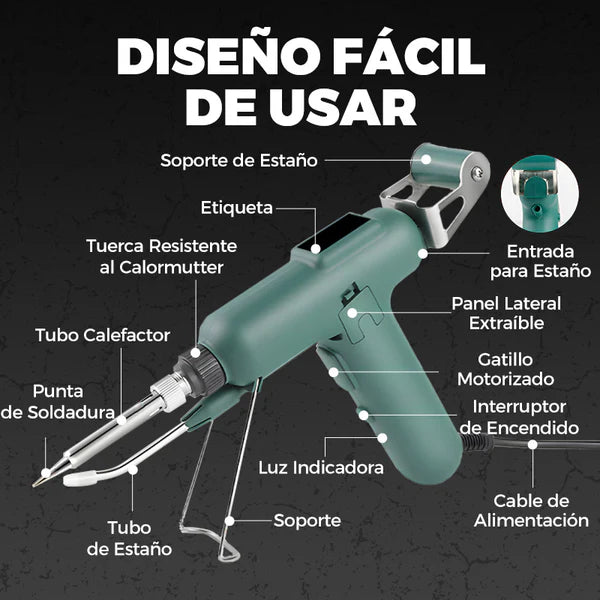 DISEÑO FÁCIL DE USAR

Soporte de Estaño

Etiqueta

Tuerca Resistente al Calormutter

Entrada para Estaño

Panel Lateral Extraíble

Tubo Calefactor

Gatillo Motorizado

Punta de Soldadura

Interruptor de Encendido

Luz Indicadora

Cable de Alimentación

Tubo de Estaño

Soporte