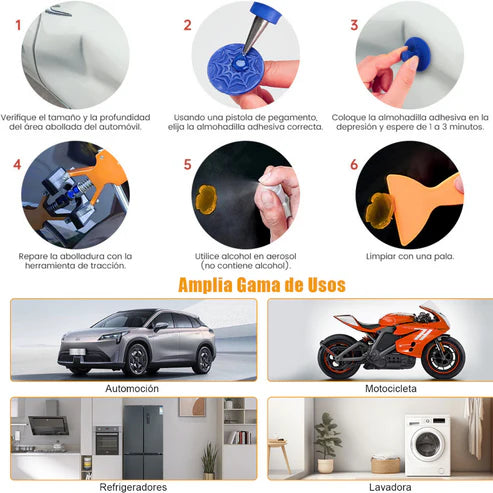 1

Verifique el tamaño y la profundidad del área abollada del automóvil.

2

Usando una pistola de pegamento, elija la almohadilla adhesiva correcta.

3

Coloque la almohadilla adhesiva en la depresión y espere de 1 a 3 minutos.

4

Repare la abolladura con la herramienta de tracción.

5

Utilice alcohol en aerosol (no contiene alcohol).

6

Limpiar con una pala.

Amplia Gama de Usos

Automoción

Motocicleta

Refrigeradores

Lavadora