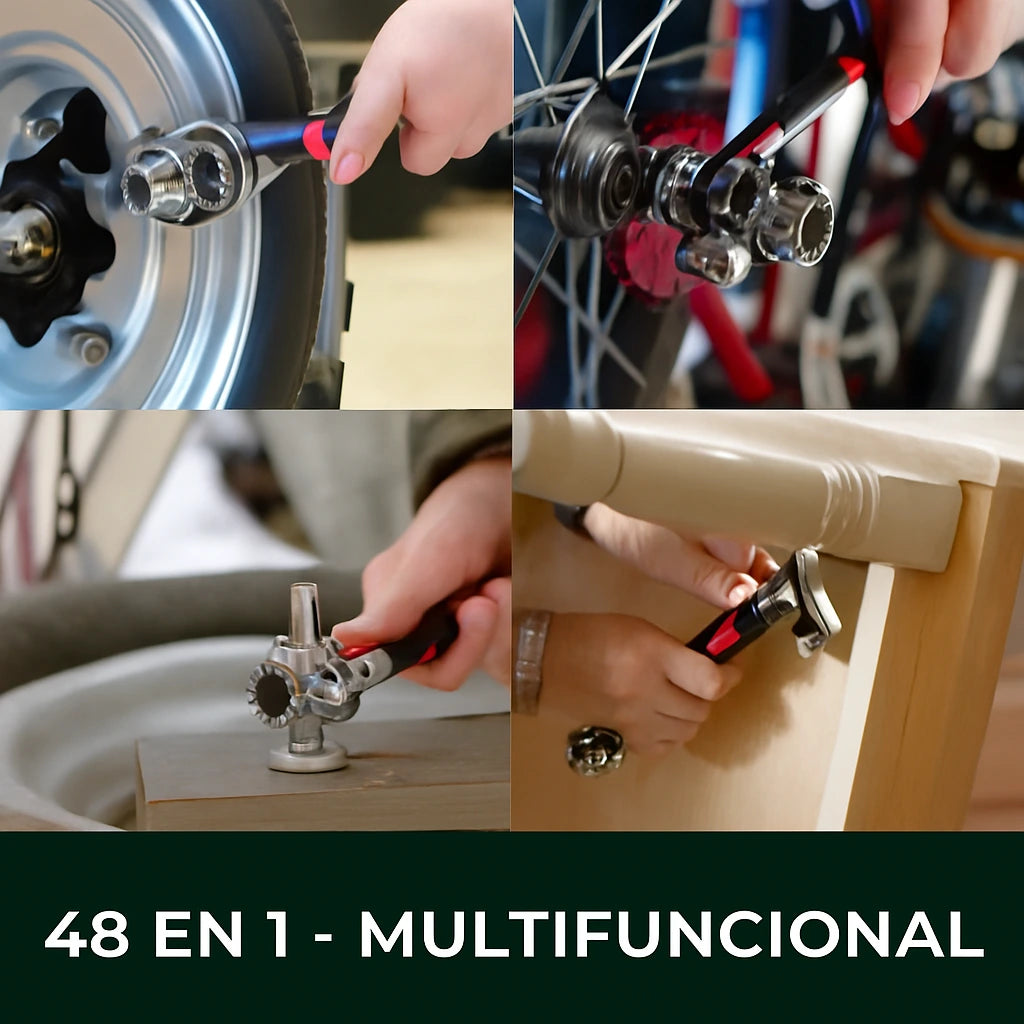 48 EN 1 - MULTIFUNCIONAL