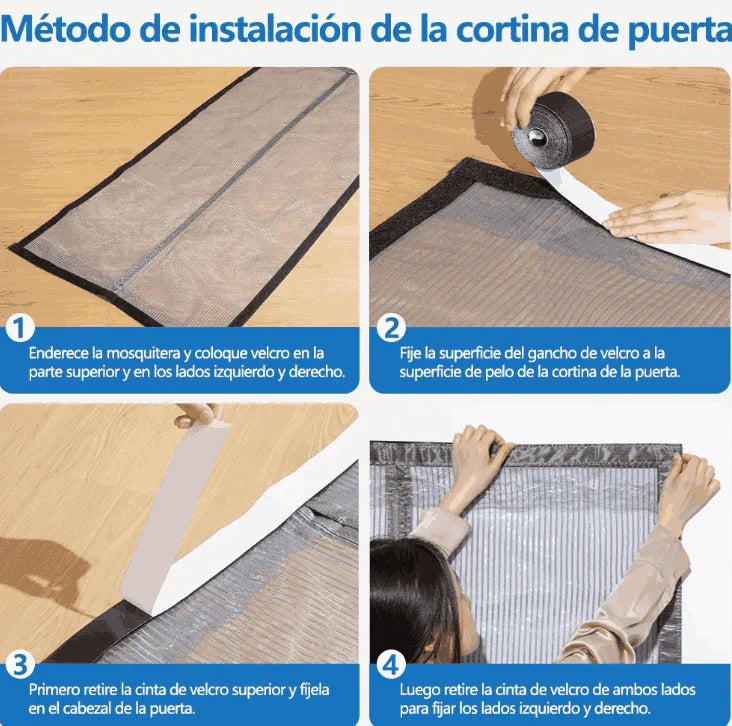 Método de instalación de la cortina de puerta

1
Enderece la mosquitera y coloque velcro en la parte superior y en los lados izquierdo y derecho.

2
Fije la superficie del gancho de velcro a la superficie de pelo de la cortina de la puerta.

3
Primero retire la cinta de velcro superior y fíjela en el cabezal de la puerta.

4
Luego retire la cinta de velcro de ambos lados para fijar los lados izquierdo y derecho.