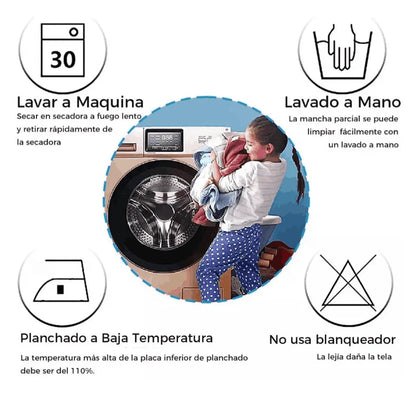 30

Lavar a Maquina
Secar en secadora a fuego lento y retirar rápidamente de la secadora

Lavado a Mano
La mancha parcial se puede limpiar fácilmente con un lavado a mano

Planchado a Baja Temperatura
La temperatura más alta de la placa inferior de planchado debe ser del 110%.

No usa blanqueador
La lejía daña la tela