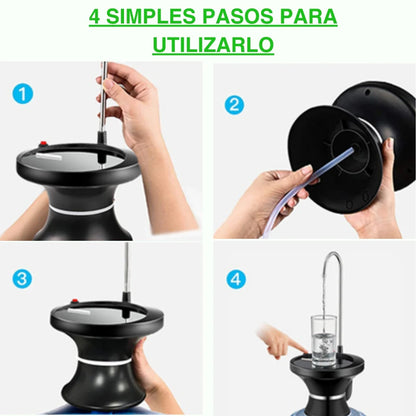 4 SIMPLES PASOS PARA UTILIZARLO

1

2

3

4