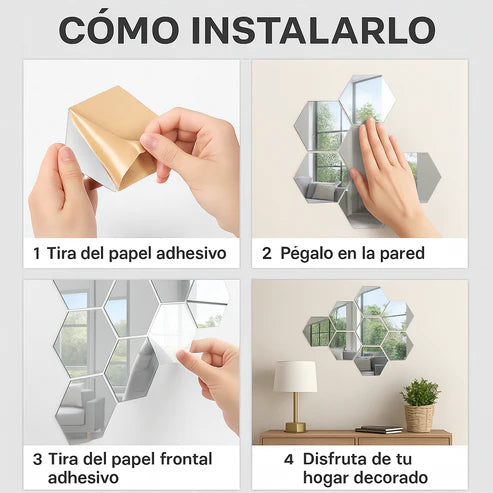 CÓMO INSTALARLO

1 Tira del papel adhesivo

2 Pégalo en la pared

3 Tira del papel frontal adhesivo

4 Disfruta de tu hogar decorado