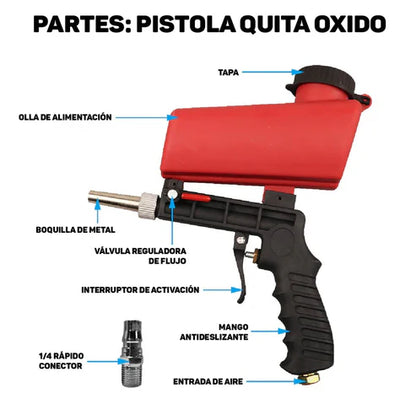 PARTES: PISTOLA QUITA OXIDO

TAPA

OLLA DE ALIMENTACIÓN

BOQUILLA DE METAL

VÁLVULA REGULADORA DE FLUJO

INTERRUPTOR DE ACTIVACIÓN

MANGO ANTIDESLIZANTE

1/4 RÁPIDO CONECTOR

ENTRADA DE AIRE