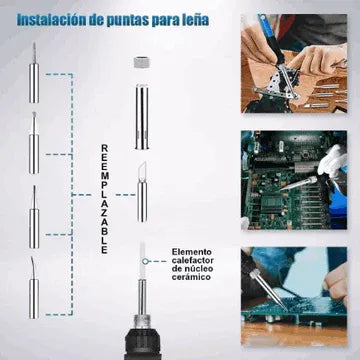 Instalación de puntas para leña

REEMPLAZABLE

Elemento calefactor de núcleo cerámico