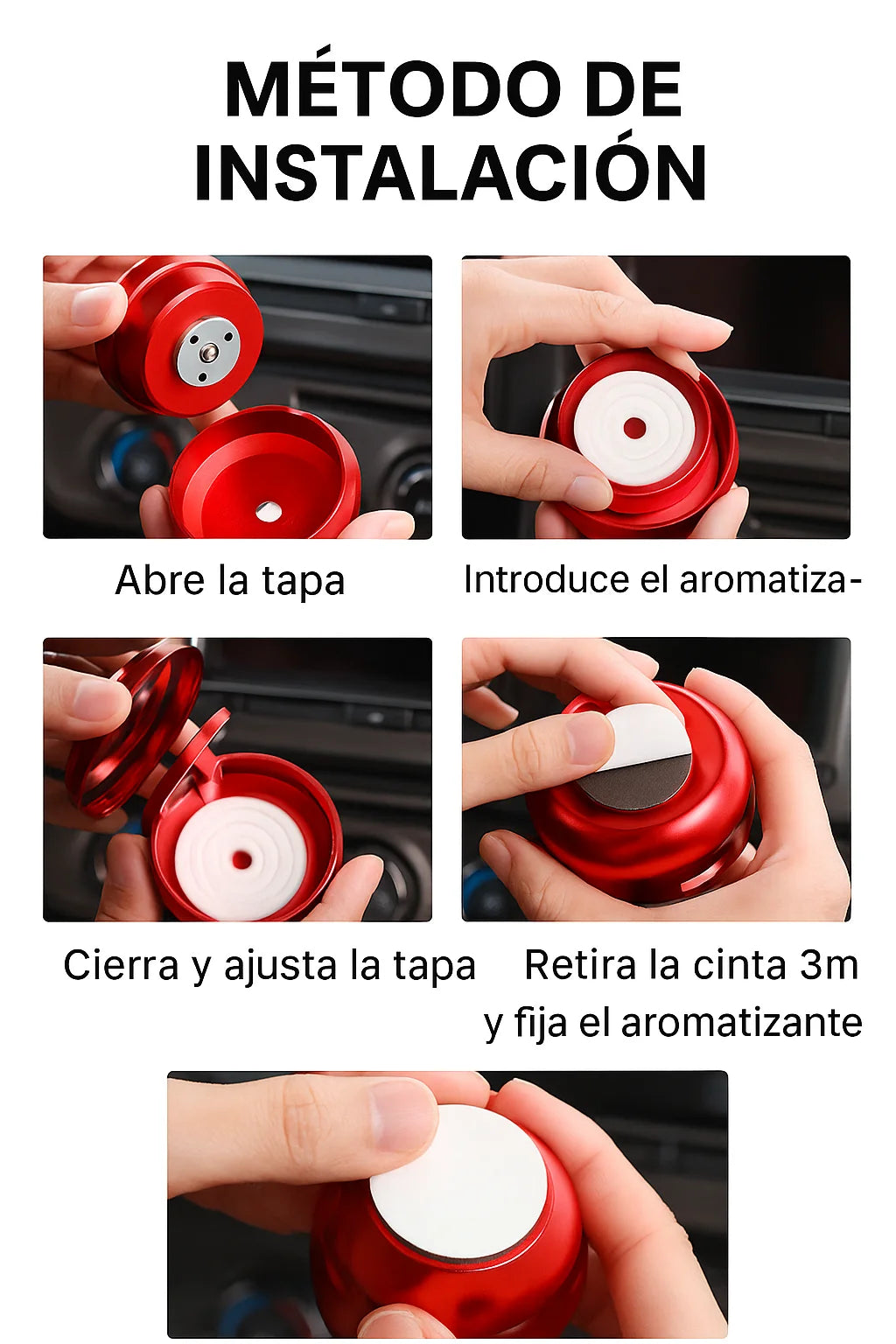 MÉTODO DE INSTALACIÓN

Abre la tapa

Introduce el aromatiza-

Cierra y ajusta la tapa

Retira la cinta 3m y fija el aromatizante