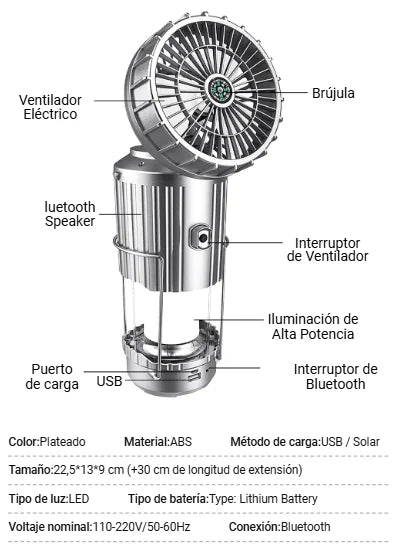 Ventilador Eléctrico

Brújula

luetooth Speaker

Interruptor de Ventilador

Iluminación de Alta Potencia

Puerto de carga

USB

Interruptor de Bluetooth

Color:Plateado Material:ABS Método de carga:USB / Solar

Tamaño:22,5*13*9 cm (+30 cm de longitud de extensión)

Tipo de luz:LED Tipo de batería:Type: Lithium Battery

Voltaje nominal:110-220V/50-60Hz Conexión:Bluetooth